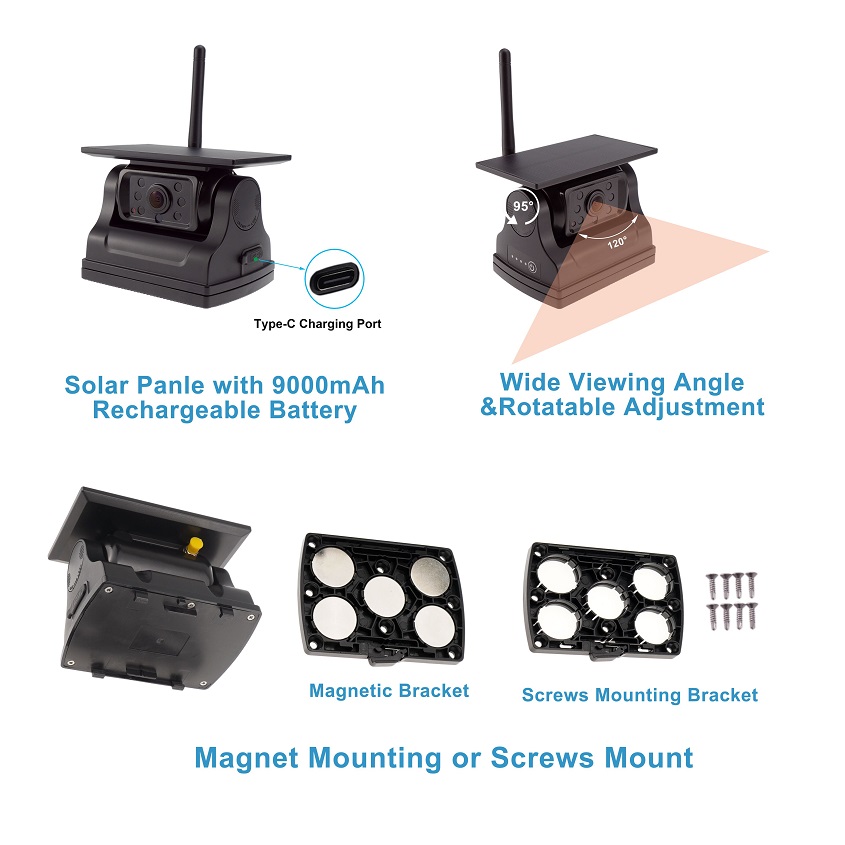 Type-C Charging Port

Solar Panle with 9000mAh Rechargeable Battery

95°

120°

Wide Viewing Angle &Rotatable Adjustment

Magnetic Bracket

Screws Mounting Bracket

Magnet Mounting or Screws Mount